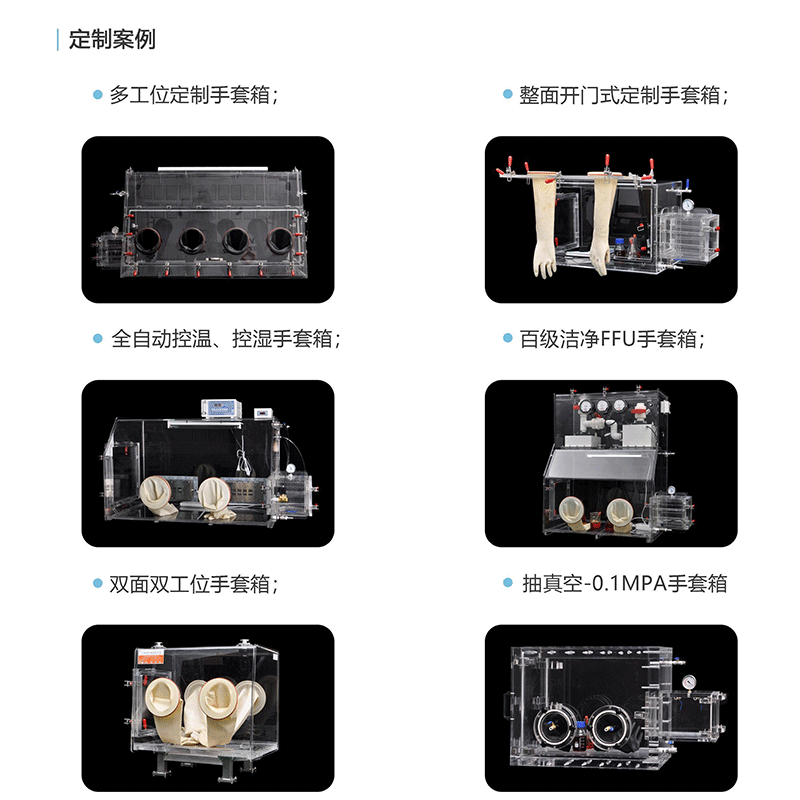 定制案例

多工位定制手套箱；

整面开门式定制手套箱；

全自动控温、控湿手套箱；

百级洁净FFU手套箱；

双面双工位手套箱；

抽真空-0.1MPA手套箱